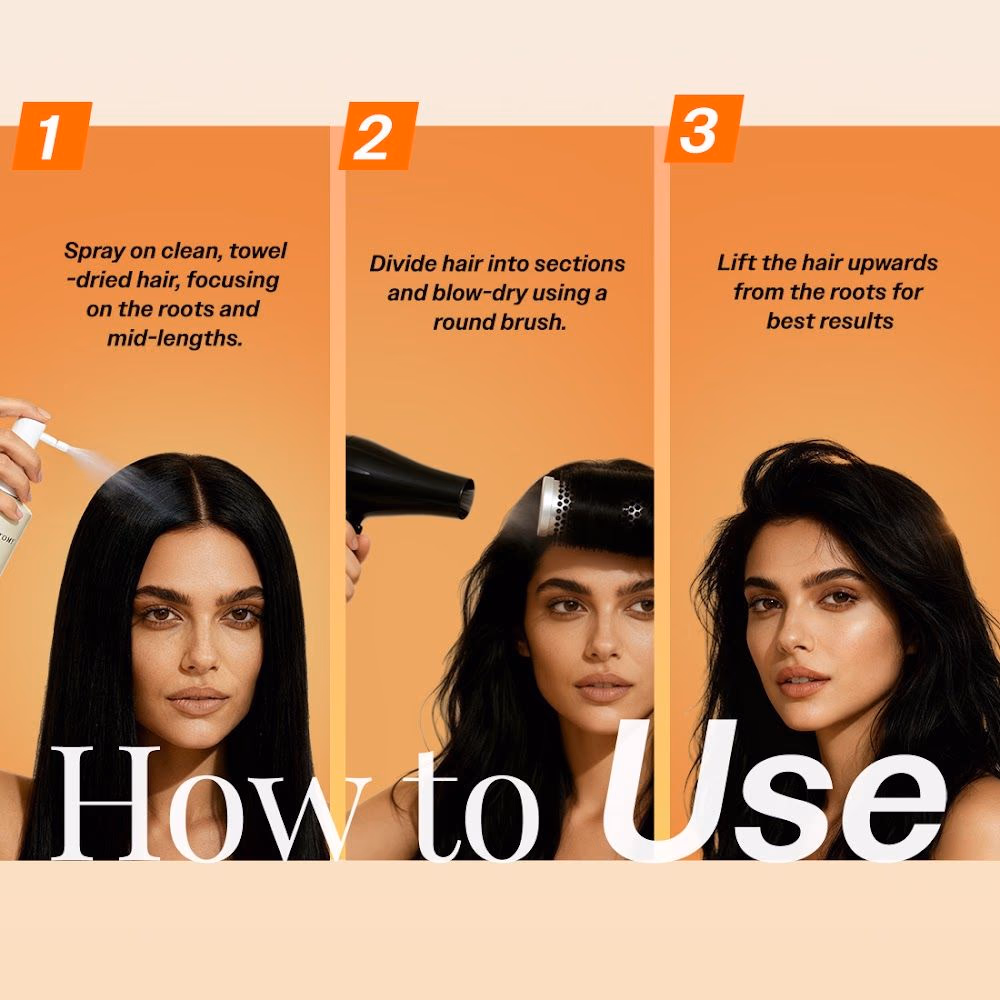 1

Spray on clean, towel -dried hair, focusing on the roots and mid-lengths.

2

Divide hair into sections and blow-dry using a round brush.

3

Lift the hair upwards from the roots for best results

How to Use